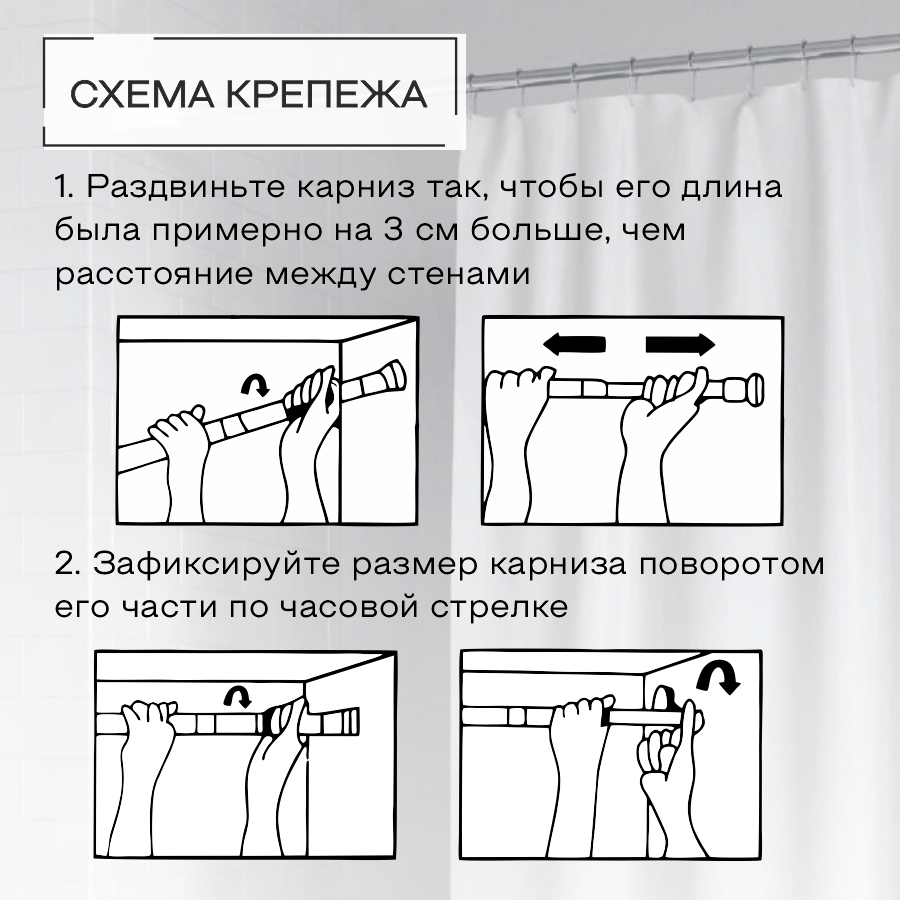 СХЕМА КРЕПЕЖА

1. Раздвиньте карниз так, чтобы его длина была примерно на 3 см больше, чем расстояние между стенами

2. Зафиксируйте размер карниза поворотом его части по часовой стрелке